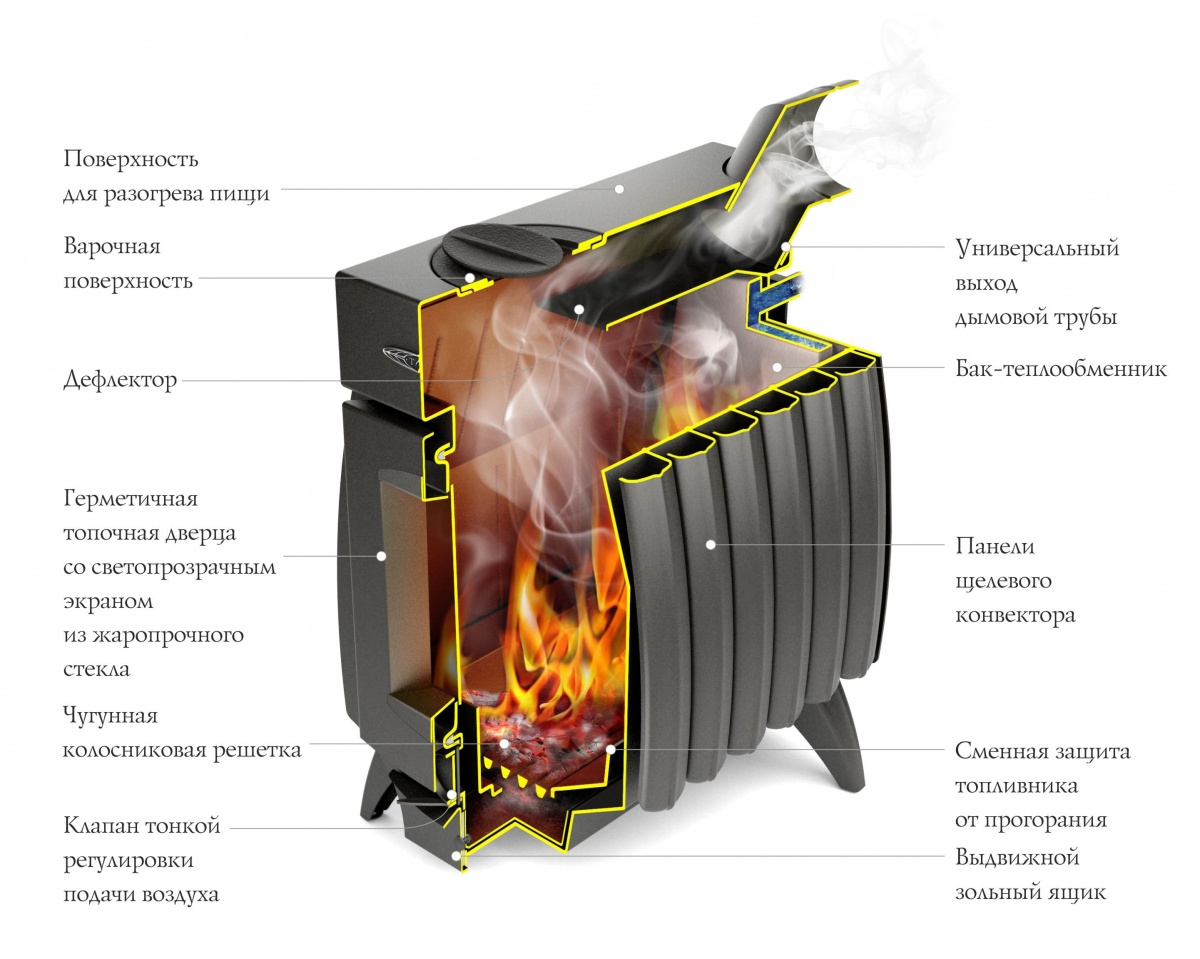 Поверхность для разогрева пищи

Варочная поверхность

Дефлектор

Герметичная топочная дверца со светопрозрачным экраном из жаропрочного стекла

Чугунная колосниковая решетка

Клапан тонкой регулировки подачи воздуха

Универсальный выход дымовой трубы

Бак-теплообменник

Панели щелевого конвектора

Сменная защита топливника от прогорания

Выдвижной зольный ящик